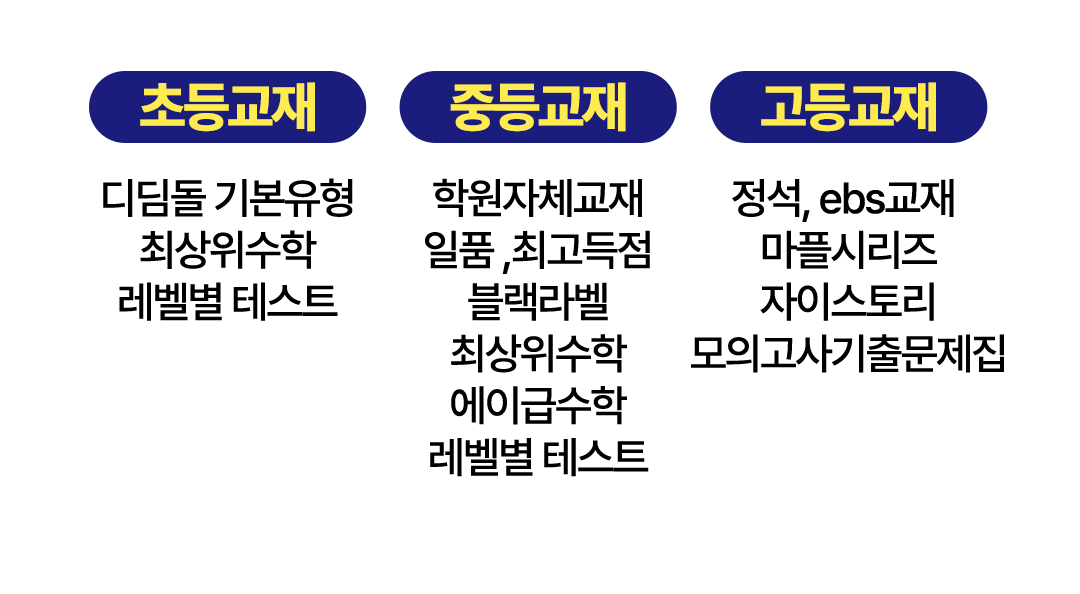 초등교재

디딤돌 기본유형
최상위수학
레벨별 테스트

중등교재

학원자체교재
일품 ,최고득점
블랙라벨
최상위수학
에이급수학
레벨별 테스트

고등교재

정석, ebs교재
마플시리즈
자이스토리
모의고사기출문제집